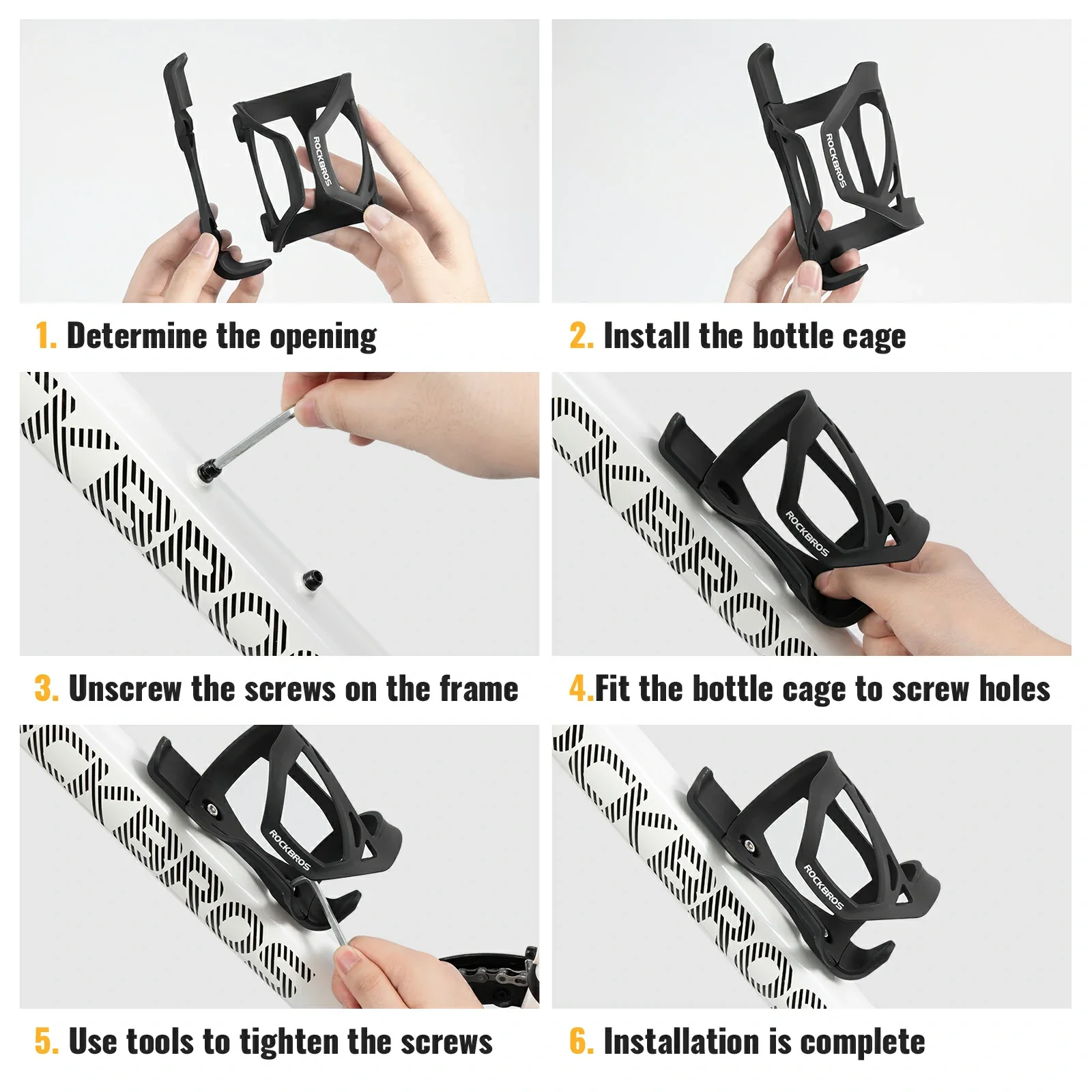 ROCKBROS

1. Determine the opening

ROCKBROS

2. Install the bottle cage

3. Unscrew the screws on the frame

ROCKBROS

4.Fit the bottle cage to screw holes

ROCKBROS

5. Use tools to tighten the screws

ROCKBROS

6. Installation is complete